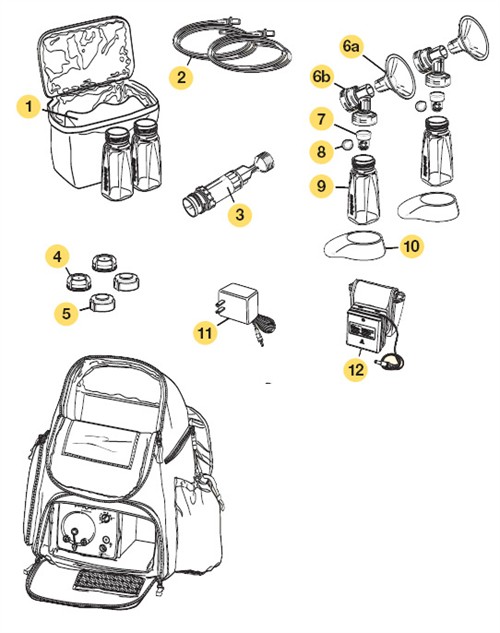 1
2
6a
6b
7
8
9
3
10
4
5
11
12